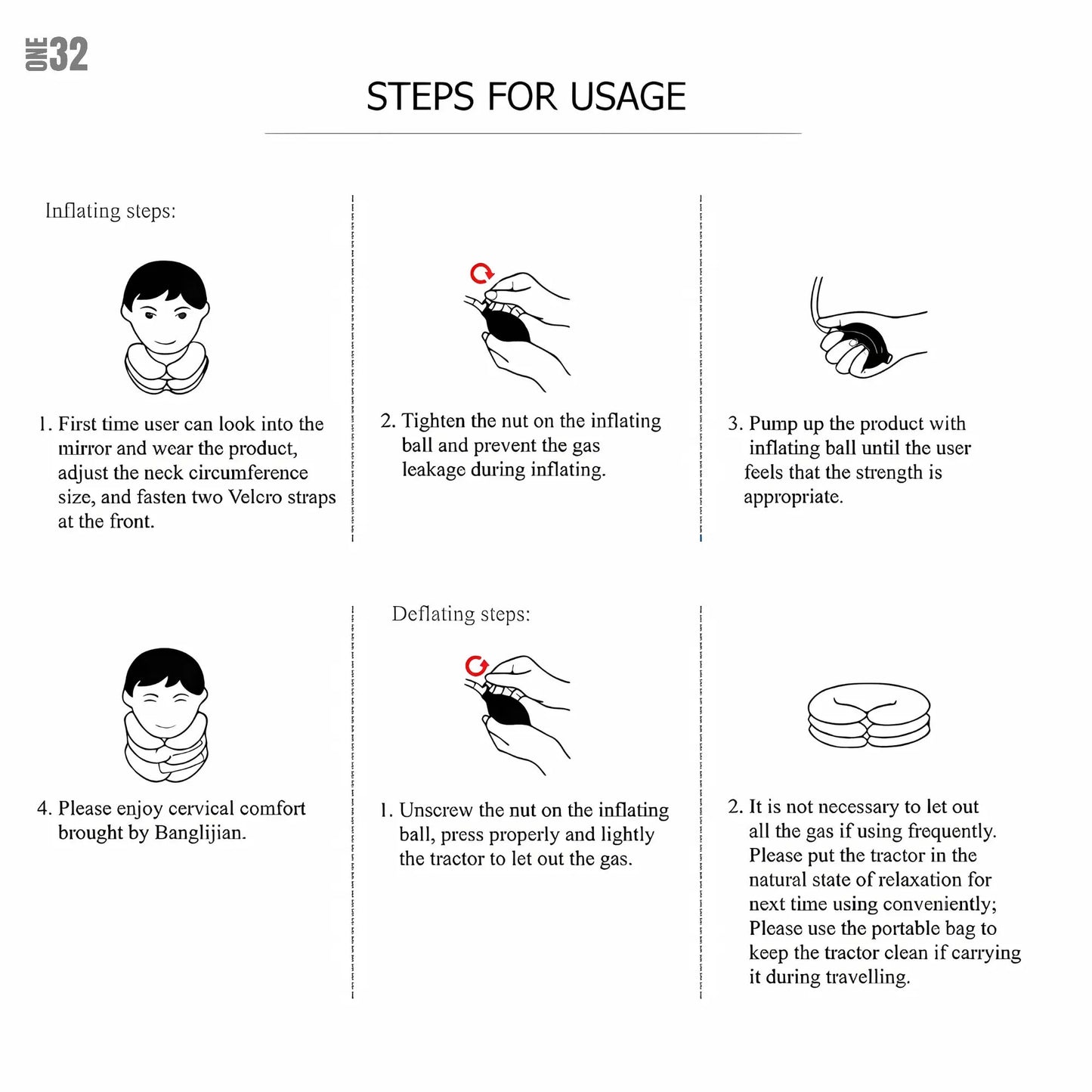 ONE 32

STEPS FOR USAGE

Inflating steps:

1. First time user can look into the mirror and wear the product, adjust the neck circumference size, and fasten two Velcro straps at the front.

2. Tighten the nut on the inflating ball and prevent the gas leakage during inflating.

3. Pump up the product with inflating ball until the user feels that the strength is appropriate.

4. Please enjoy cervical comfort brought by Banglijian.

Deflating steps:

1. Unscrew the nut on the inflating ball, press properly and lightly the tractor to let out the gas.

2. It is not necessary to let out all the gas if using frequently. Please put the tractor in the natural state of relaxation for next time using conveniently; Please use the portable bag to keep the tractor clean if carrying it during travelling.