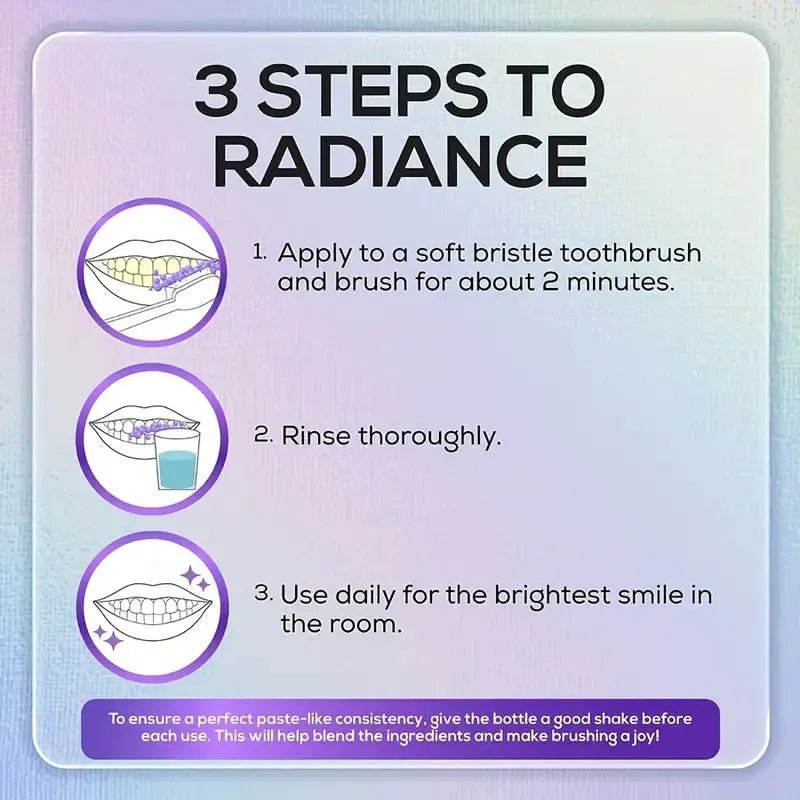 3 STEPS TO RADIANCE

1. Apply to a soft bristle toothbrush and brush for about 2 minutes.

2. Rinse thoroughly.

3. Use daily for the brightest smile in the room.

To ensure a perfect paste-like consistency, give the bottle a good shake before each use. This will help blend the ingredients and make brushing a joy!