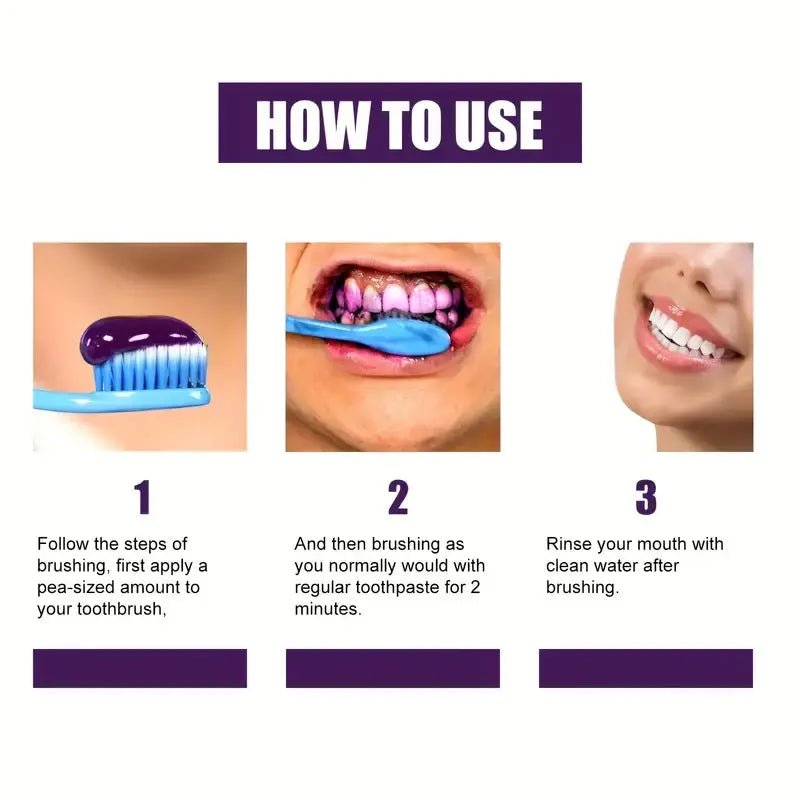 HOW TO USE

1

Follow the steps of brushing, first apply a pea-sized amount to your toothbrush,

2

And then brushing as you normally would with regular toothpaste for 2 minutes.

3

Rinse your mouth with clean water after brushing.